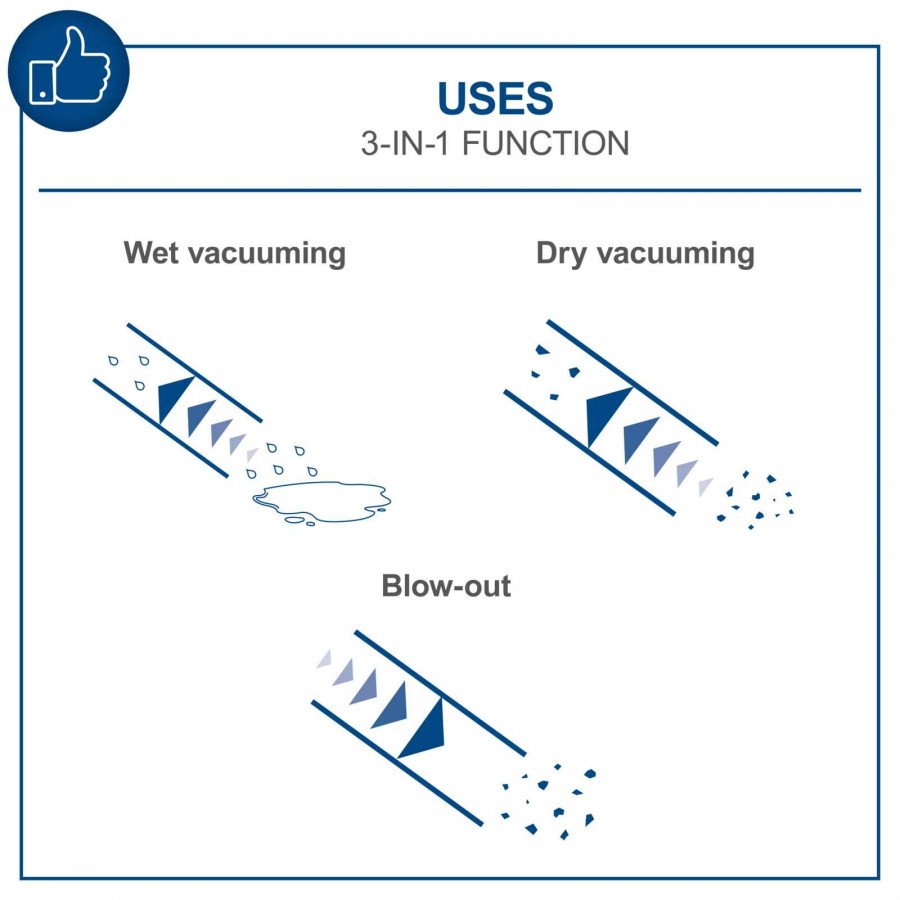 USES
3-IN-1 FUNCTION

Wet vacuuming

Dry vacuuming

Blow-out