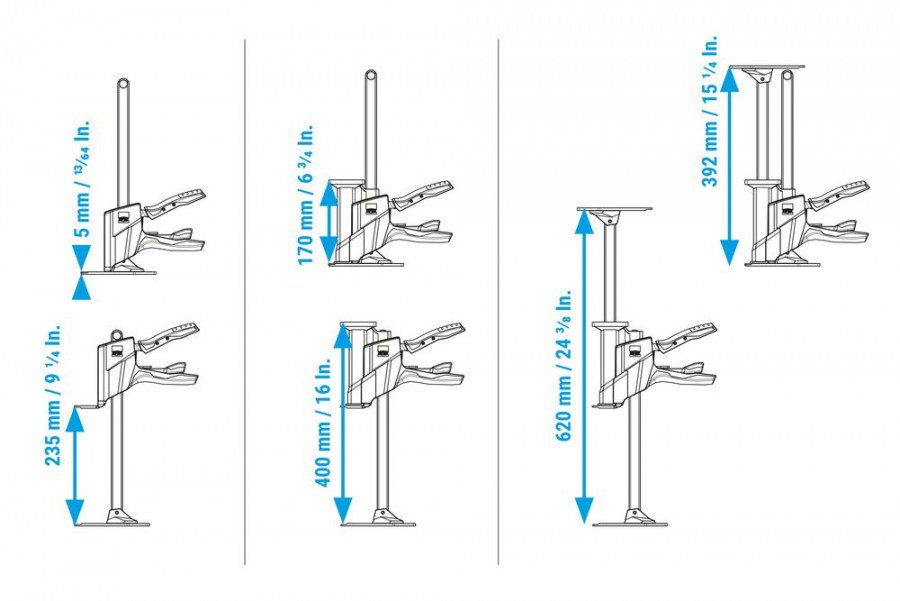 5 mm / $^{13}/_{64}$ In.

235 mm / 9 $^{1}/_{4}$ In.

170 mm / 6 $^{3}/_{4}$ In.

400 mm / 16 In.

620 mm / 24 $^{3}/_{8}$ In.

392 mm / 15 $^{1}/_{4}$ In.